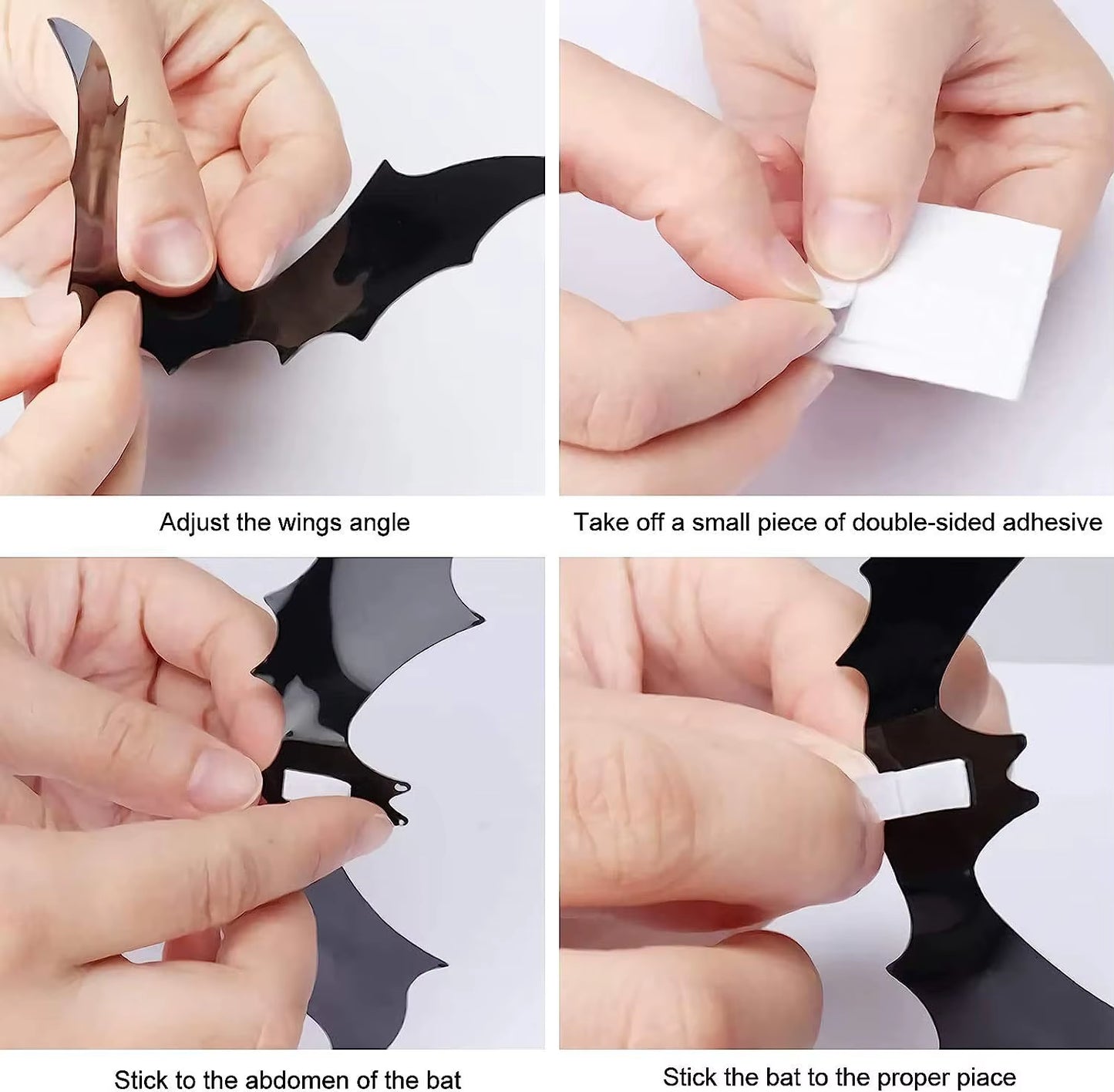 Adjust the wings angle

Take off a small piece of double-sided adhesive

Stick to the abdomen of the bat

Stick the bat to the proper piace