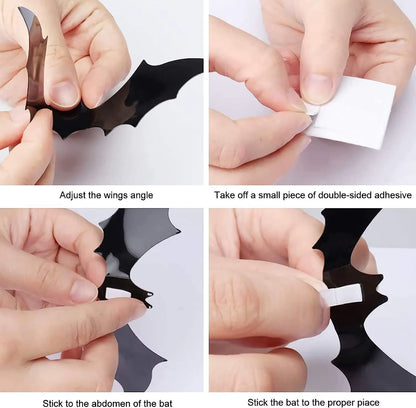 Adjust the wings angle

Take off a small piece of double-sided adhesive

Stick to the abdomen of the bat

Stick the bat to the proper piace